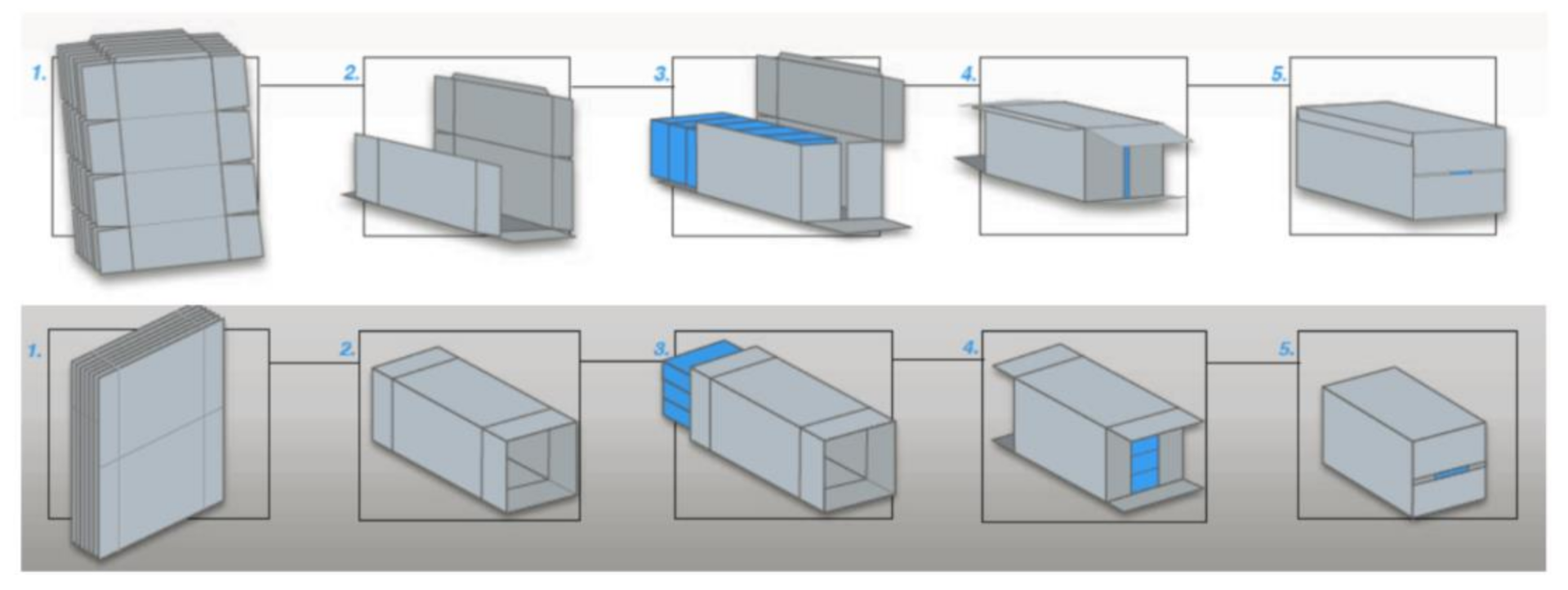 1.
2.
3.
4.
5.

1.
2.
3.
4.
5.